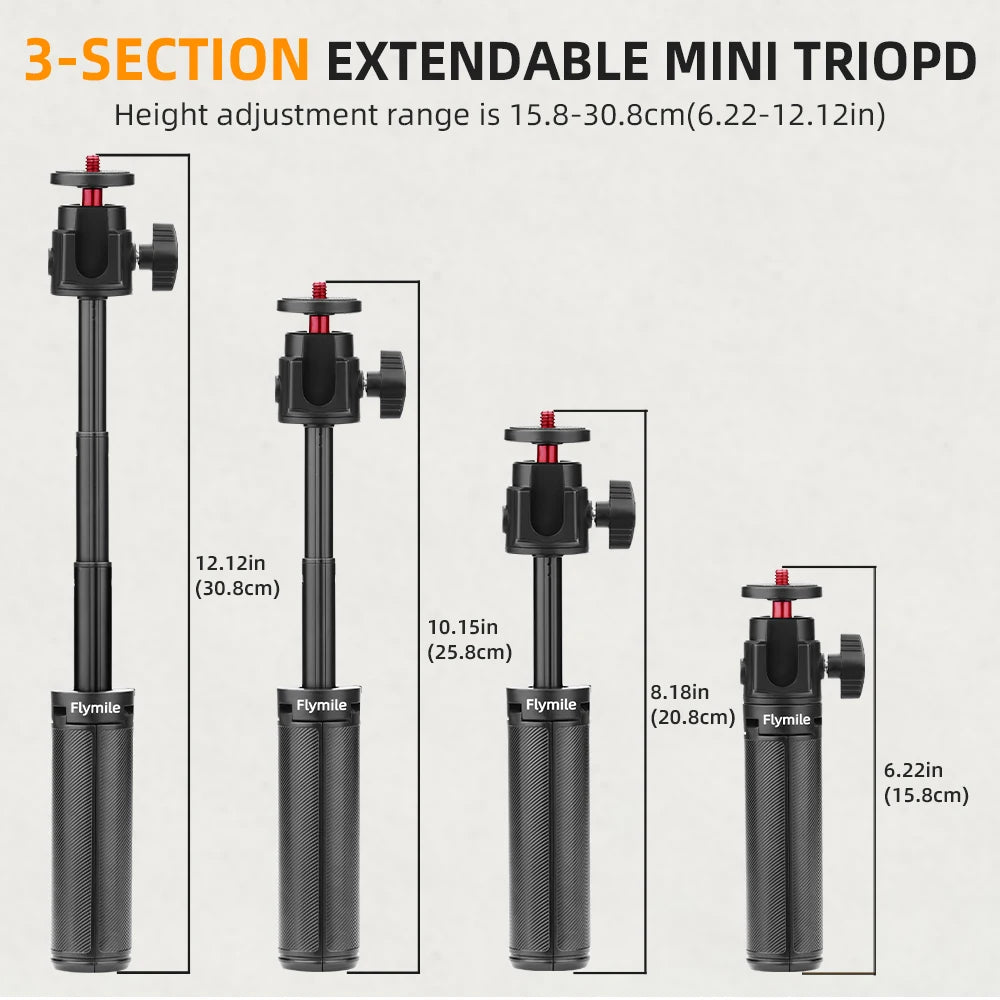 3-SECTION EXTENDABLE MINI TRIOPD

Height adjustment range is 15.8-30.8cm(6.22-12.12in)

Flymile

12.12in
(30.8cm)

Flymile

10.15in
(25.8cm)

Flymile

8.18in
(20.8cm)

Flymile

6.22in
(15.8cm)